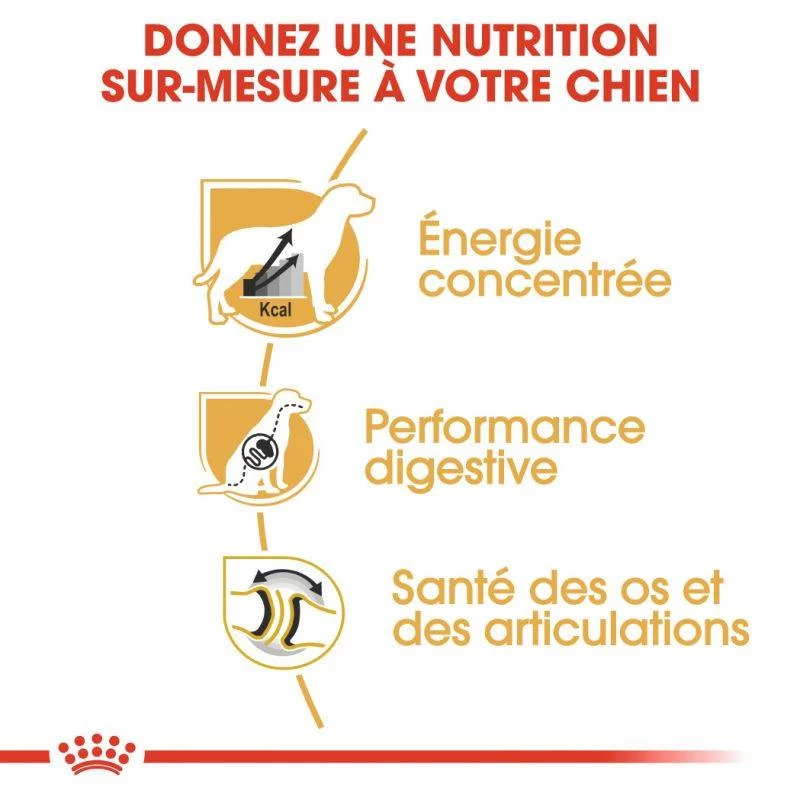 DONNEZ UNE NUTRITION SUR-MESURE À VOTRE CHIEN

Kcal

Énergie concentrée

Performance digestive

Santé des os et des articulations